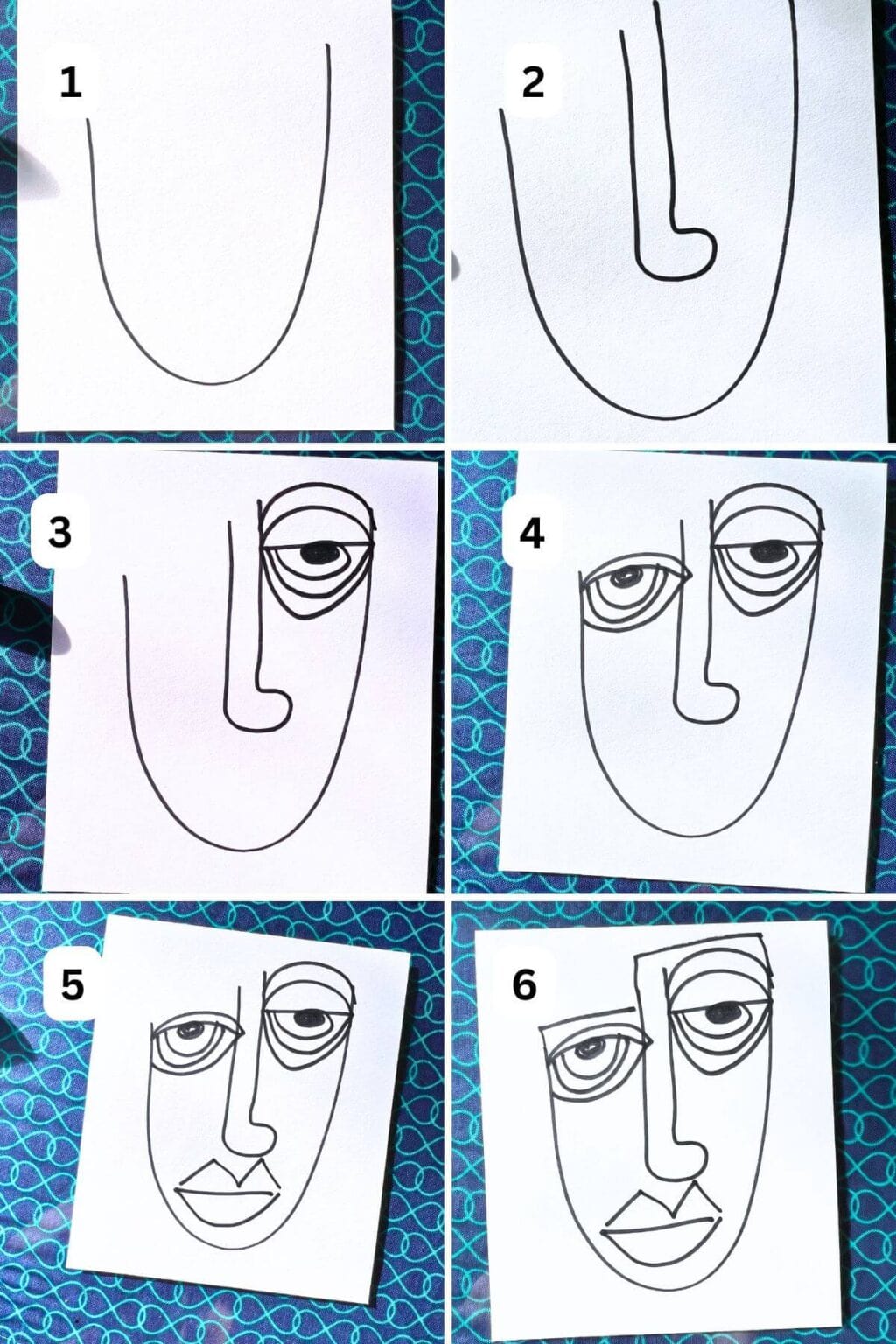 1

2

3

4

5

6