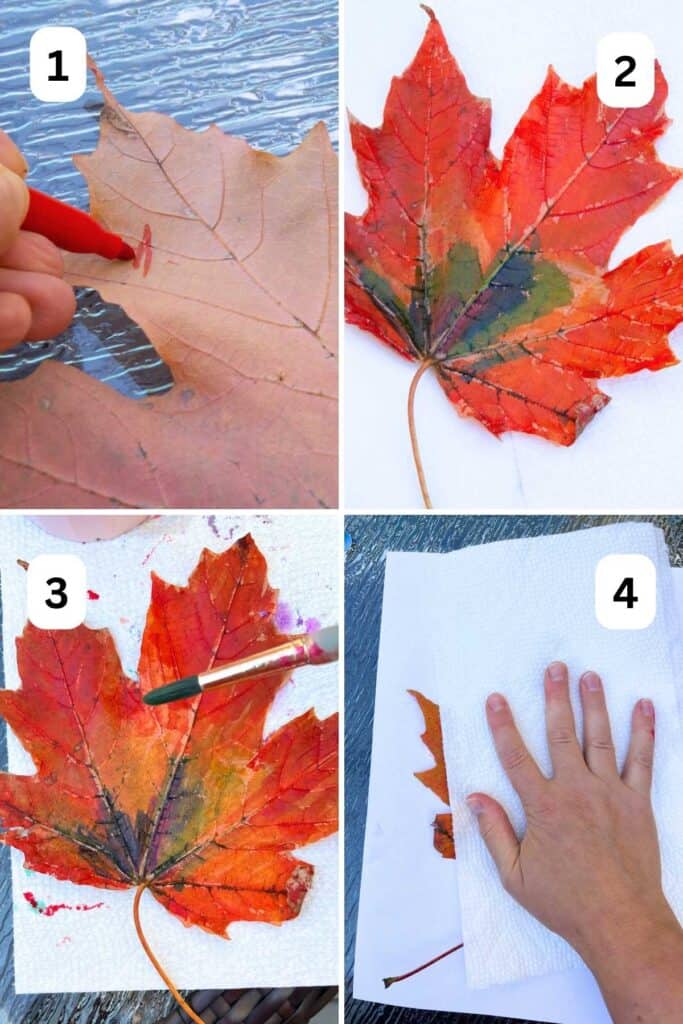 1

2

3

4