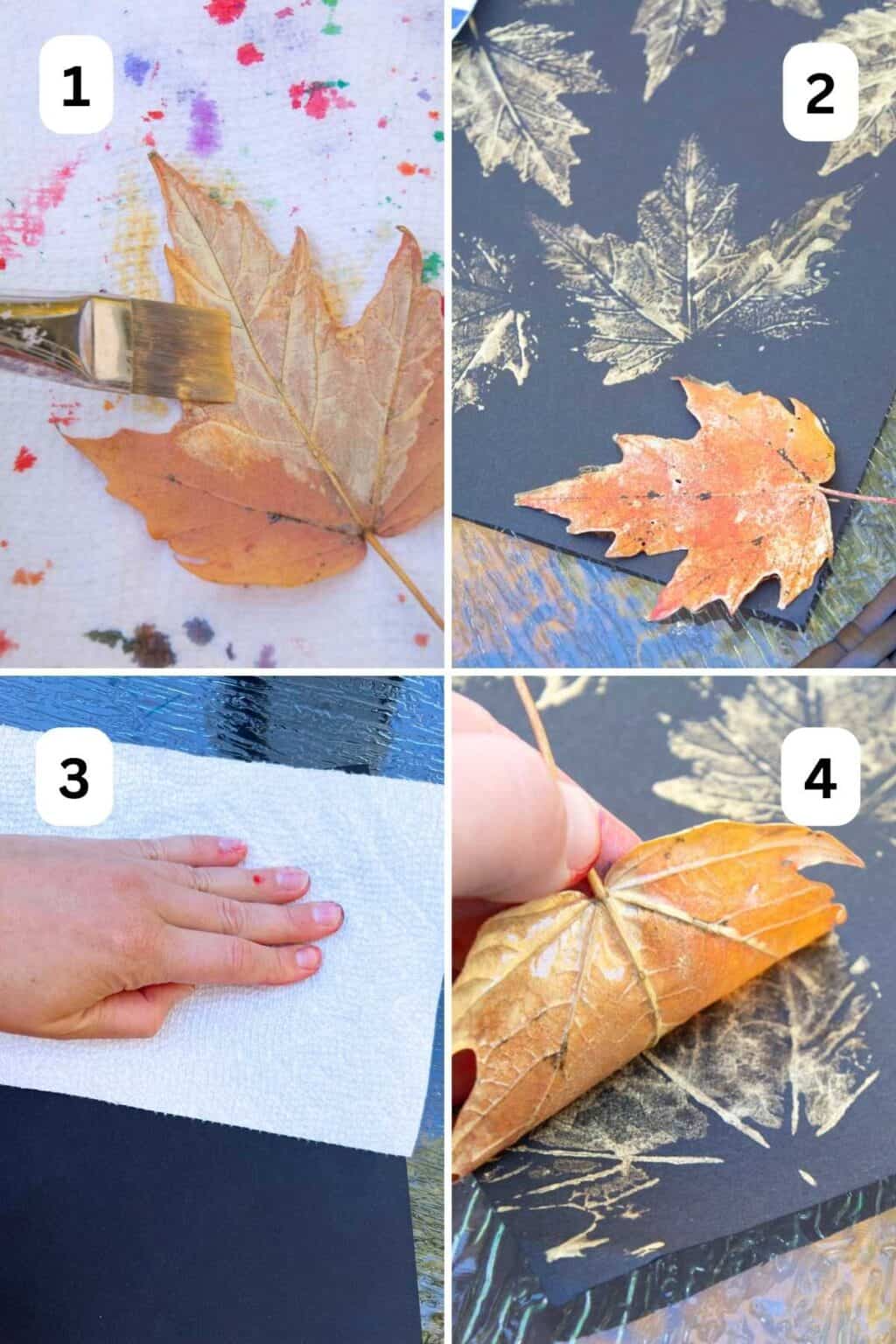 1

2

3

4