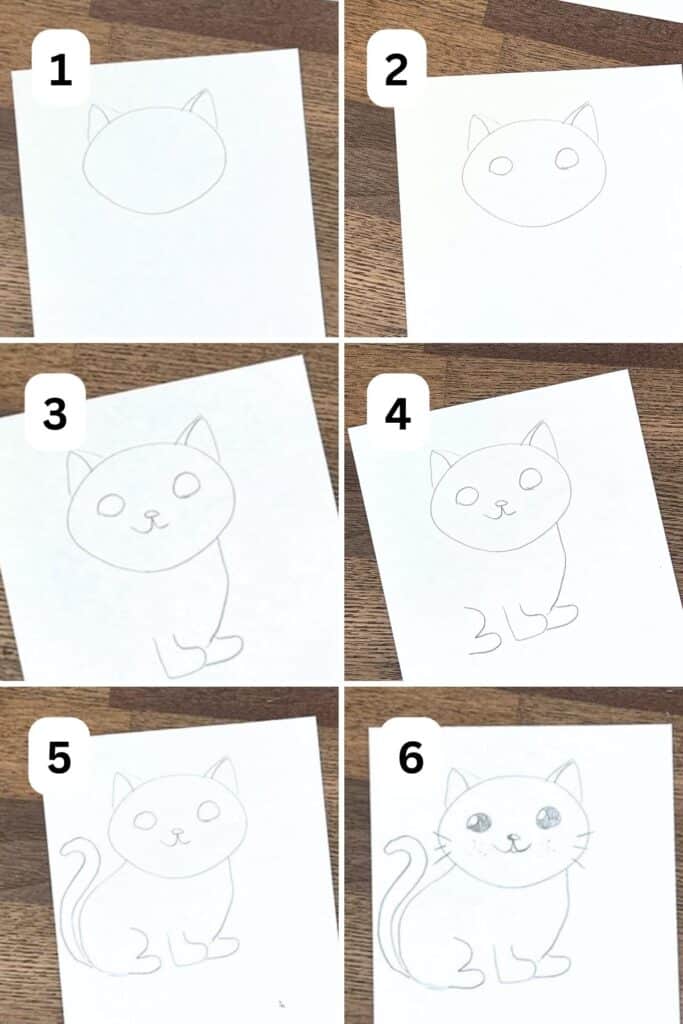 1

2

3

4

5

6